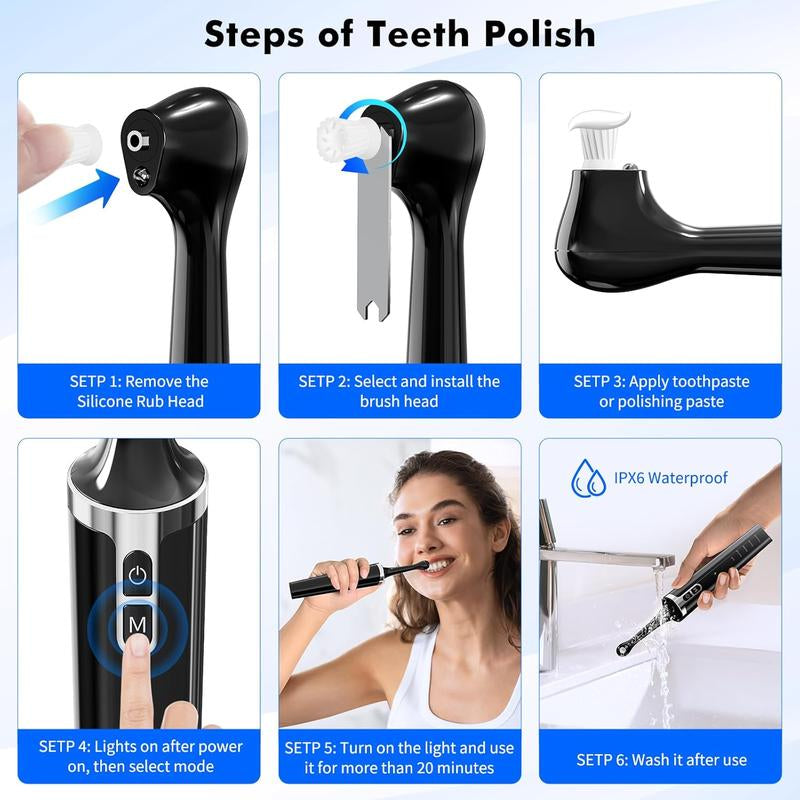 Steps of Teeth Polish

SETP 1: Remove the Silicone Rub Head

SETP 2: Select and install the brush head

SETP 3: Apply toothpaste or polishing paste

M

SETP 4: Lights on after power on, then select mode

SETP 5: Turn on the light and use it for more than 20 minutes

IPX6 Waterproof

SETP 6: Wash it after use